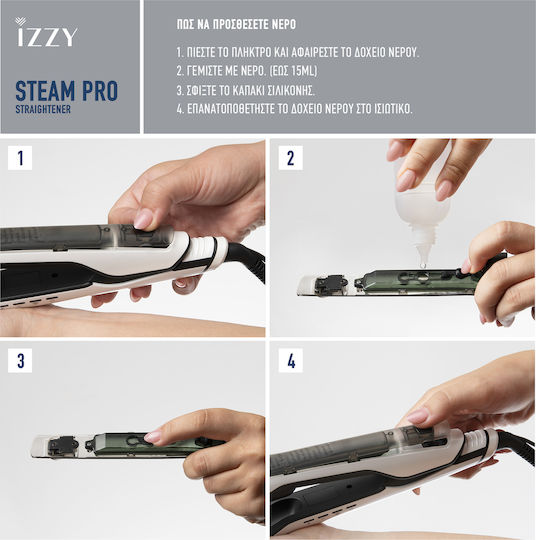 IZZY

STEAM PRO
STRAIGHTENER

ΠΩΣ ΝΑ ΠΡΟΣΘΕΣΕΤΕ ΝΕΡΟ

1. ΠΙΕΣΤΕ ΤΟ ΠΛΗΚΤΡΟ ΚΑΙ ΑΦΑΙΡΕΣΤΕ ΤΟ ΔΟΧΕΙΟ ΝΕΡΟΥ.
2. ΓΕΜΙΣΤΕ ΜΕ ΝΕΡΟ. (ΕΩΣ 15ML)
3. ΣΦΙΞΤΕ ΤΟ ΚΑΠΑΚΙ ΣΙΛΙΚΟΝΗΣ.
4. ΕΠΑΝΑΤΟΠΟΘΕΤΗΣΤΕ ΤΟ ΔΟΧΕΙΟ ΝΕΡΟΥ ΣΤΟ ΙΣΙΩΤΙΚΟ.

1

2

3

4